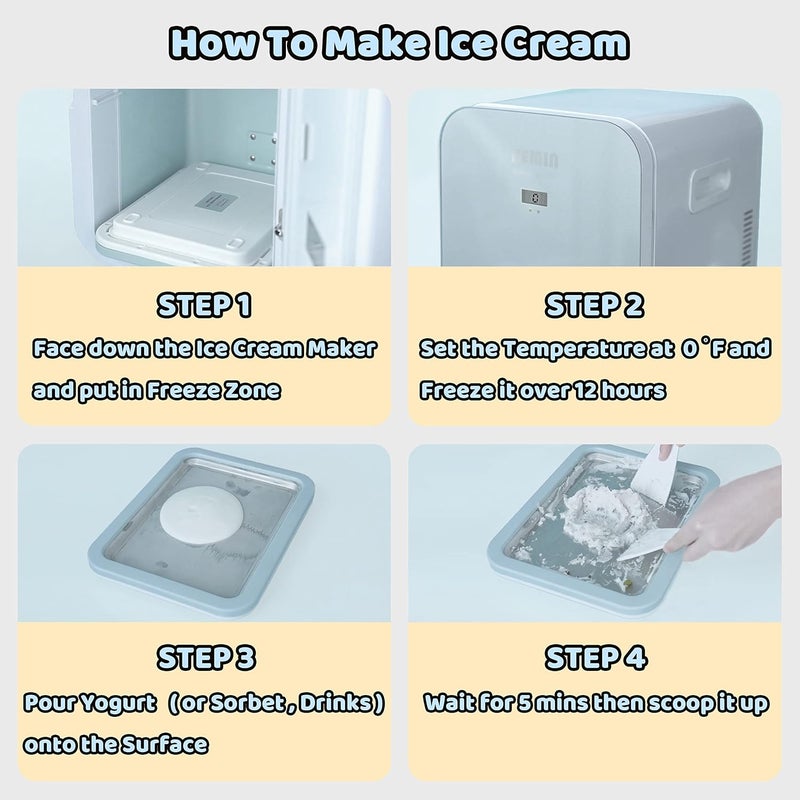 How To Make Ice Cream

STEP 1
Face down the Ice Cream Maker and put in Freeze Zone

STEP 2
Set the Temperature at 0 °F and Freeze it over 12 hours

STEP 3
Pour Yogurt (or Sorbet , Drinks) onto the Surface

STEP 4
Wait for 5 mins then scoop it up